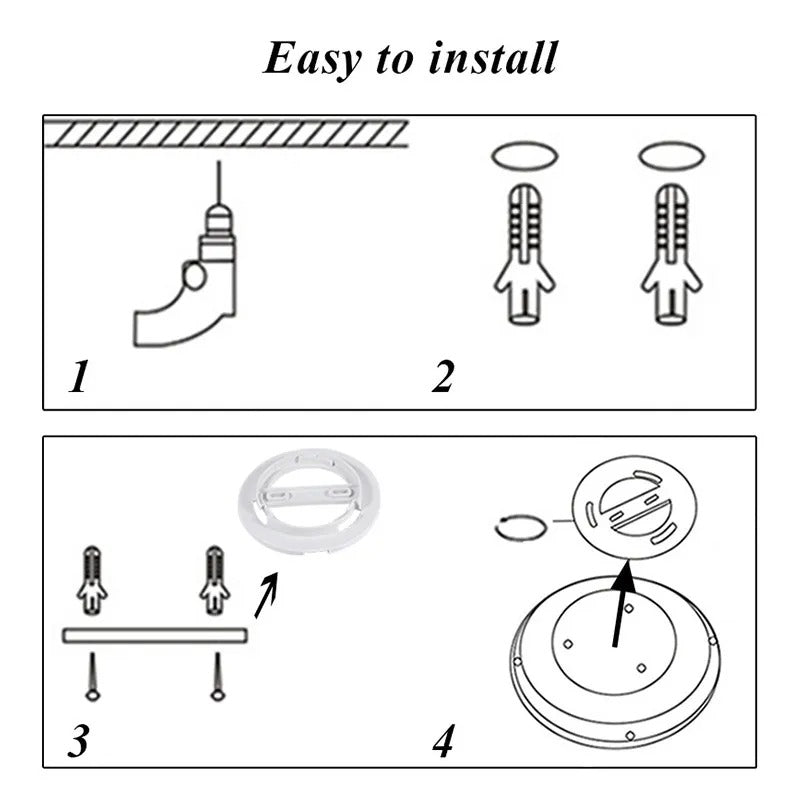 Easy to install

1

2

3

4