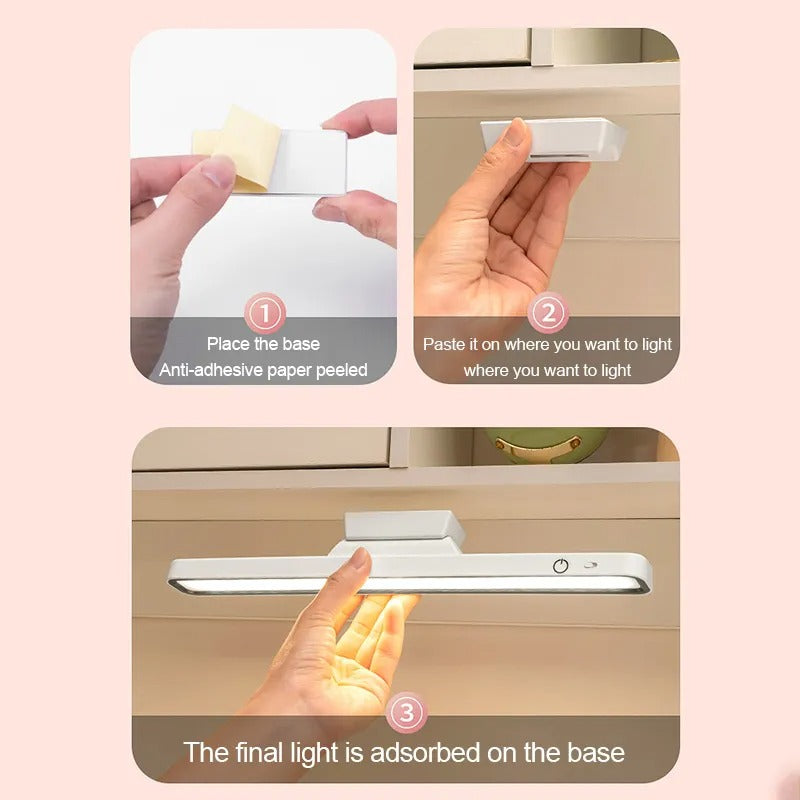 1
Place the base
Anti-adhesive paper peeled

2
Paste it on where you want to light
where you want to light

3
The final light is adsorbed on the base