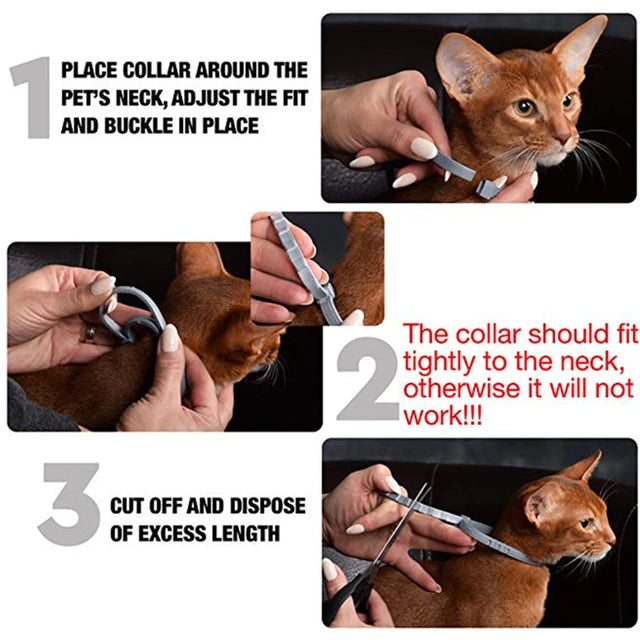 1 PLACE COLLAR AROUND THE PET'S NECK, ADJUST THE FIT AND BUCKLE IN PLACE

2 The collar should fit tightly to the neck, otherwise it will not work!!!

3 CUT OFF AND DISPOSE OF EXCESS LENGTH