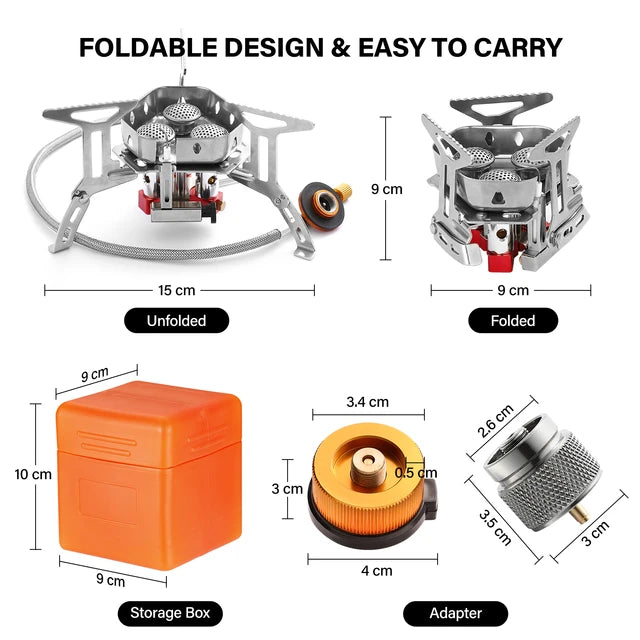 FOLDABLE DESIGN & EASY TO CARRY

9 cm

15 cm

9 cm

Unfolded

Folded

9 cm

10 cm

9 cm

3.4 cm

3 cm

0.5 cm

4 cm

2.6 cm

3.5 cm

3 cm

Storage Box

Adapter