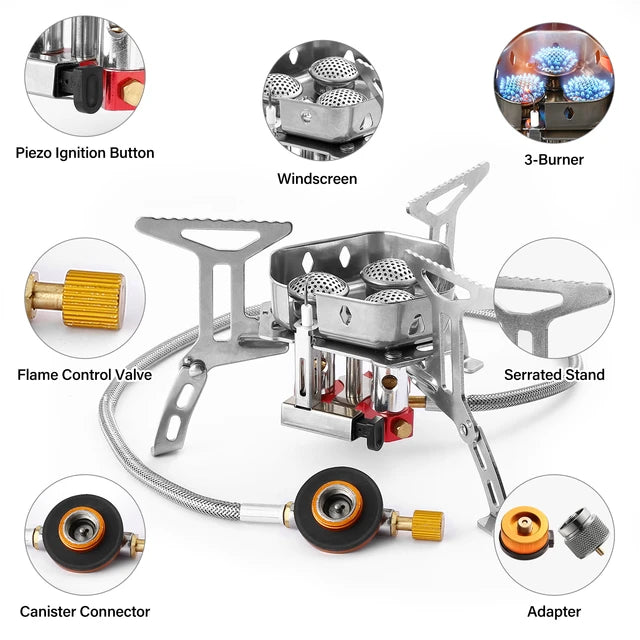 Piezo Ignition Button

Windscreen

3-Burner

Flame Control Valve

Serrated Stand

Canister Connector

Adapter