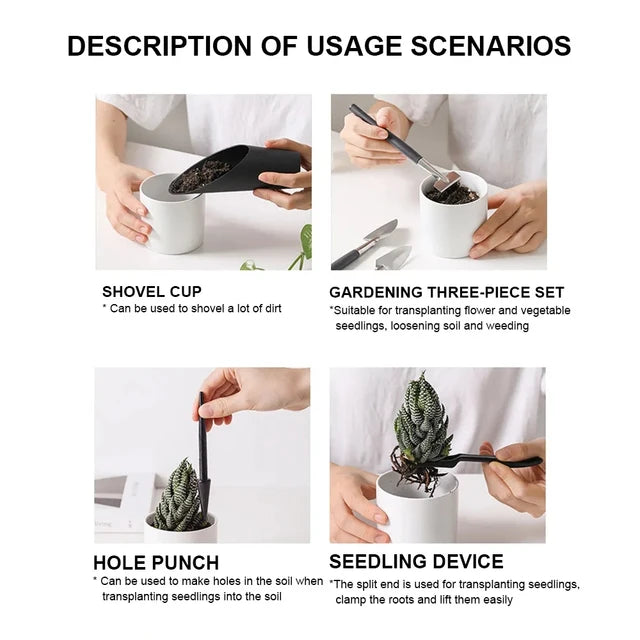 DESCRIPTION OF USAGE SCENARIOS

SHOVEL CUP
* Can be used to shovel a lot of dirt

GARDENING THREE-PIECE SET
*Suitable for transplanting flower and vegetable seedlings, loosening soil and weeding

HOLE PUNCH
* Can be used to make holes in the soil when transplanting seedlings into the soil

SEEDLING DEVICE
*The split end is used for transplanting seedlings, clamp the roots and lift them easily